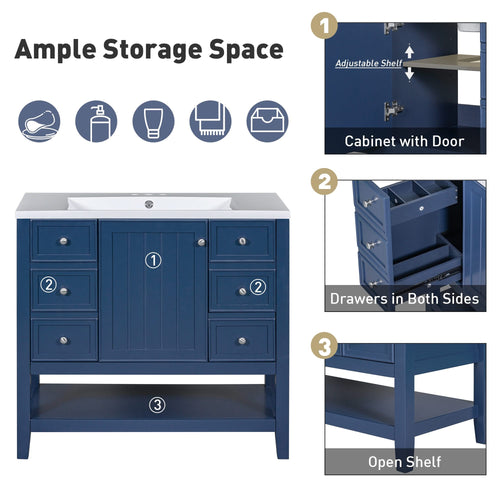 Ample Storage Space

①

②

②

③

1

Adjustable Shelf

Cabinet with Door

2

Drawers in Both Sides

3

Open Shelf