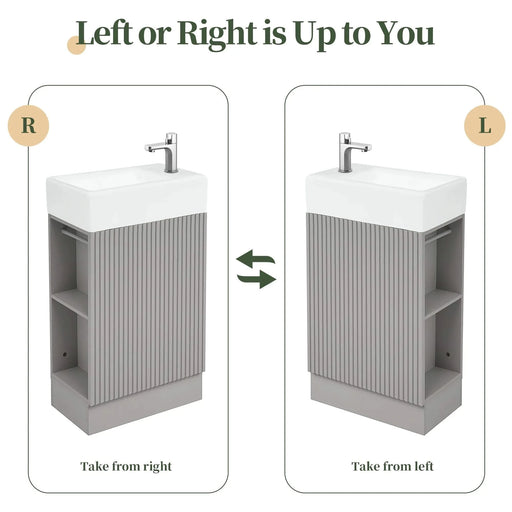 Left or Right is Up to You

R

Take from right

L

Take from left