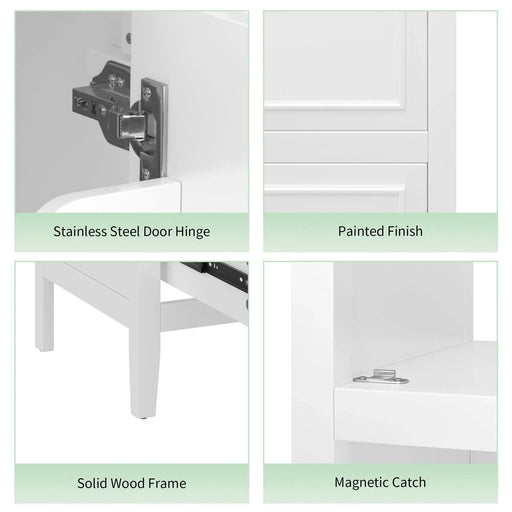 Stainless Steel Door Hinge

Painted Finish

Solid Wood Frame

Magnetic Catch