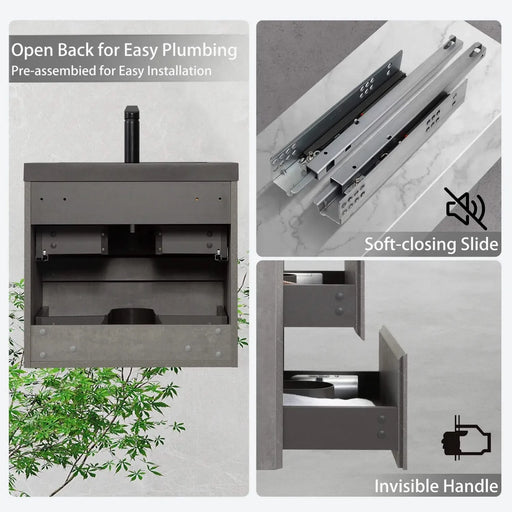 Open Back for Easy Plumbing
Pre-assembied for Easy Installation

Soft-closing Slide

Invisible Handle