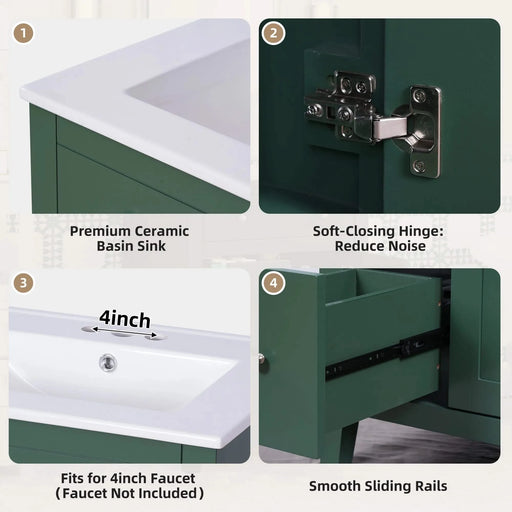 1

Premium Ceramic Basin Sink

2

Soft-Closing Hinge: Reduce Noise

3

4inch

Fits for 4inch Faucet (Faucet Not Included)

4

Smooth Sliding Rails