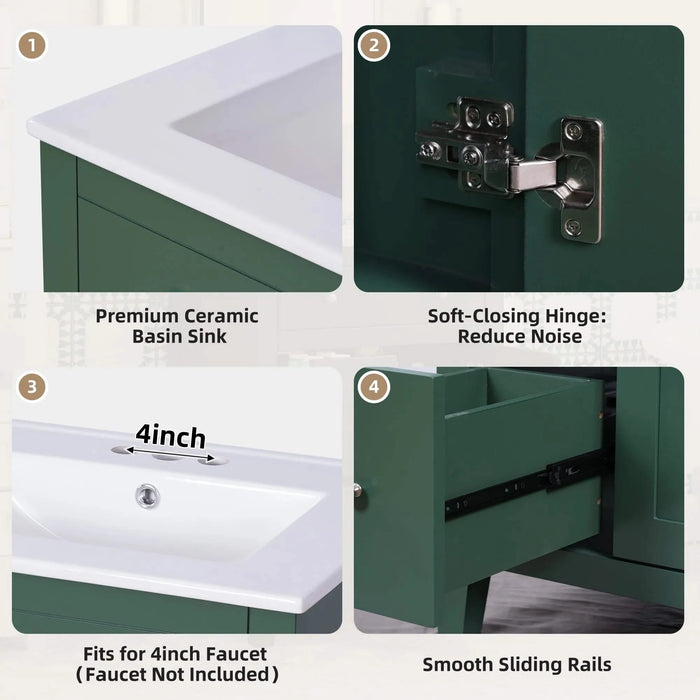 1

Premium Ceramic Basin Sink

2

Soft-Closing Hinge: Reduce Noise

3

4inch

Fits for 4inch Faucet (Faucet Not Included)

4

Smooth Sliding Rails