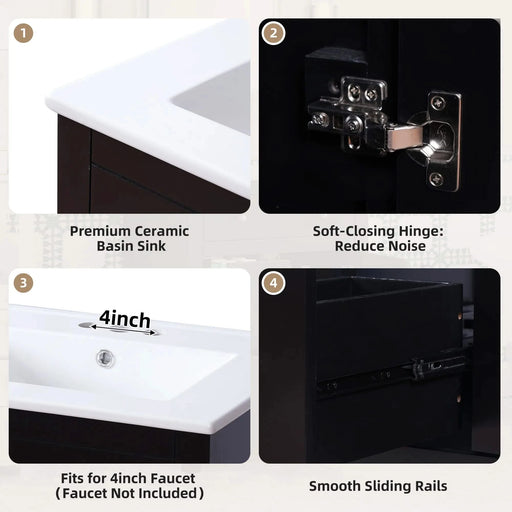 1

Premium Ceramic Basin Sink

2

Soft-Closing Hinge: Reduce Noise

3

4inch

Fits for 4inch Faucet (Faucet Not Included)

4

Smooth Sliding Rails