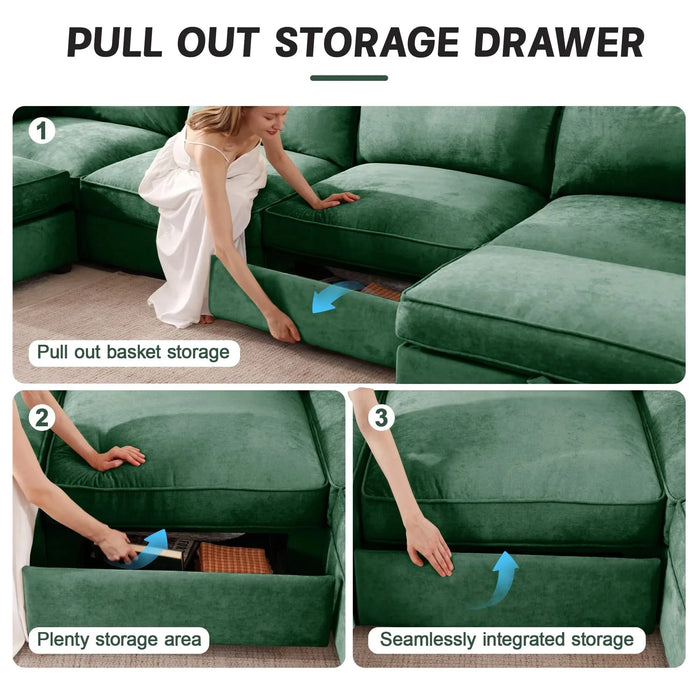 PULL OUT STORAGE DRAWER

1

Pull out basket storage

2

Plenty storage area

3

Seamlessly integrated storage