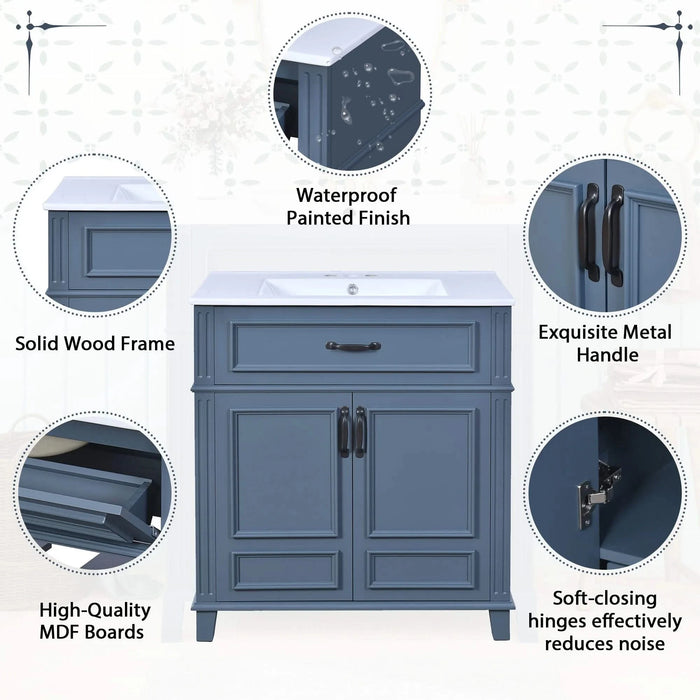 Waterproof Painted Finish

Solid Wood Frame

Exquisite Metal Handle

High-Quality MDF Boards

Soft-closing hinges effectively reduces noise