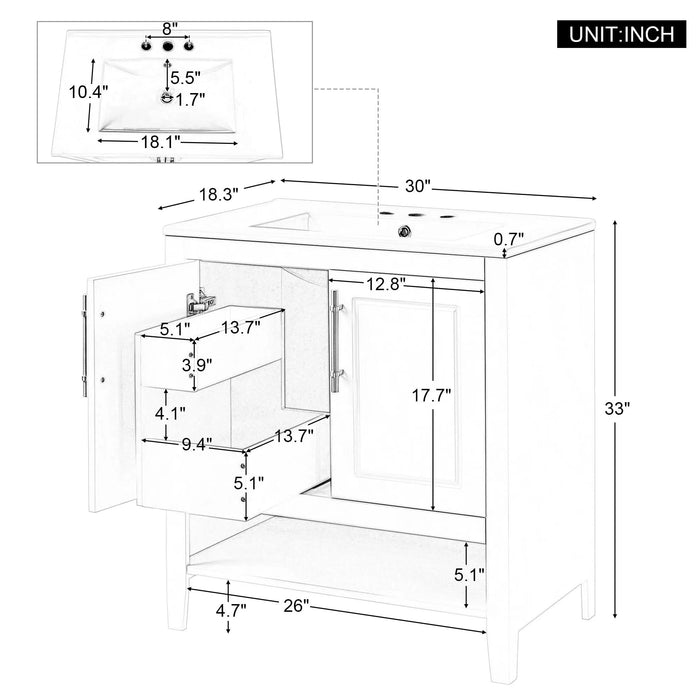 UNIT:INCH

8"
5.5"
10.4"
1.7"
18.1"

18.3"
30"
0.7"
12.8"
5.1"
13.7"
3.9"
17.7"
33"
4.1"
9.4"
13.7"
5.1"
5.1"
4.7"
26"