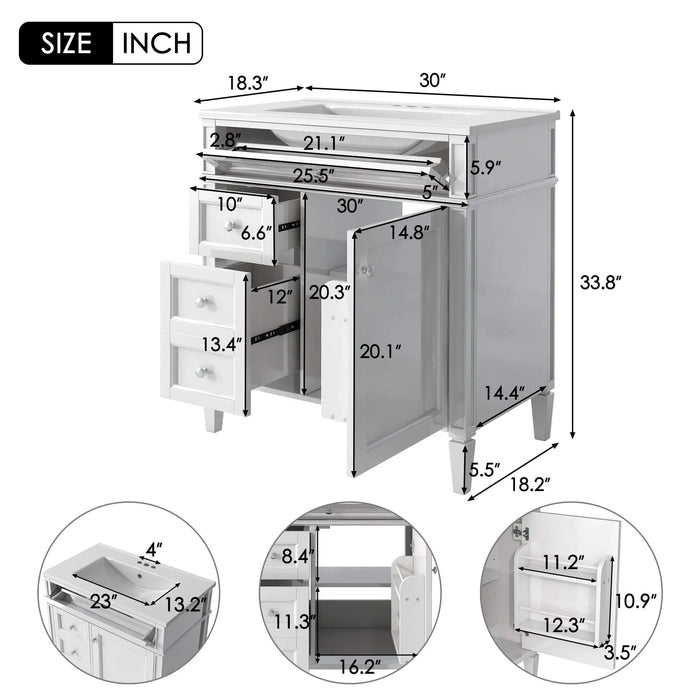 SIZE INCH

18.3″
30″
2.8″
21.1″
5.9″
25.5″
5″
10″
30″
6.6″
14.8″
12″
20.3″
33.8″
13.4″
20.1″
14.4″
5.5″
18.2″

4″
23″
13.2″

8.4″
11.3″
16.2″

11.2″
10.9″
12.3″
3.5″