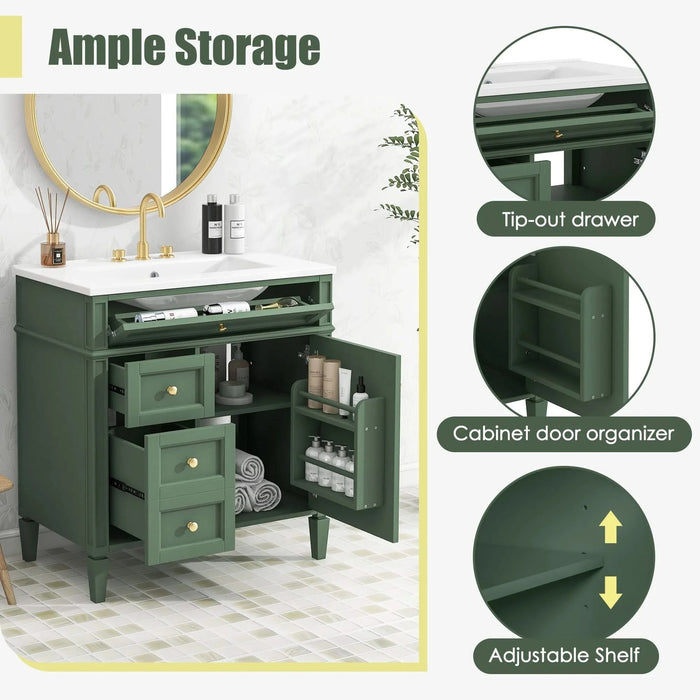 Ample Storage

Tip-out drawer

Cabinet door organizer

Adjustable Shelf