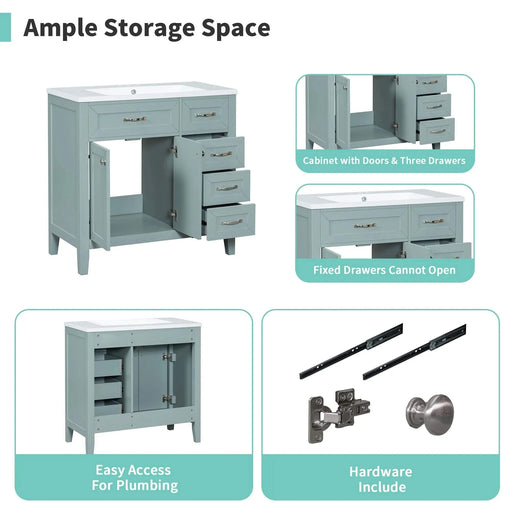 Ample Storage Space

Cabinet with Doors & Three Drawers

Fixed Drawers Cannot Open

Easy Access For Plumbing

Hardware Include