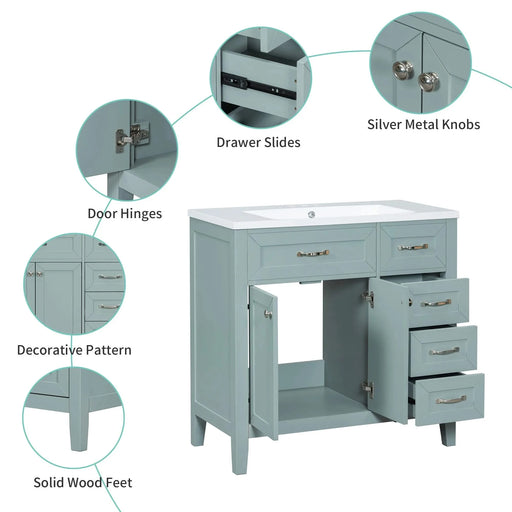 Drawer Slides

Silver Metal Knobs

Door Hinges

Decorative Pattern

Solid Wood Feet