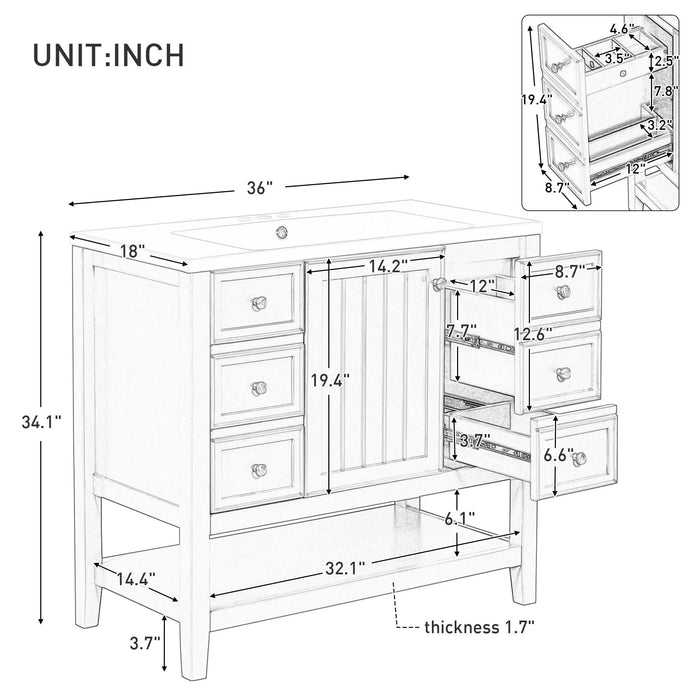 UNIT:INCH

4.6"
3.5"
2.5"
19.4"
7.8"
3.2"
12"
8.7"

36"
18"
14.2"
12"
8.7"
7.7"
12.6"
19.4"
34.1"
3.7"
6.6"
6.1"
14.4"
32.1"
3.7"
thickness 1.7"