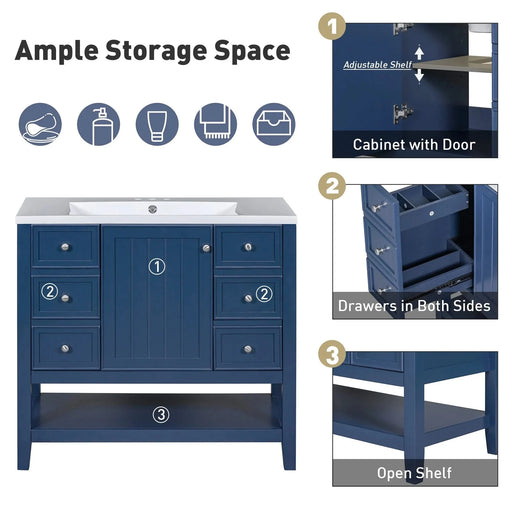 Ample Storage Space

①

②

②

③

1

Adjustable Shelf

Cabinet with Door

2

Drawers in Both Sides

3

Open Shelf