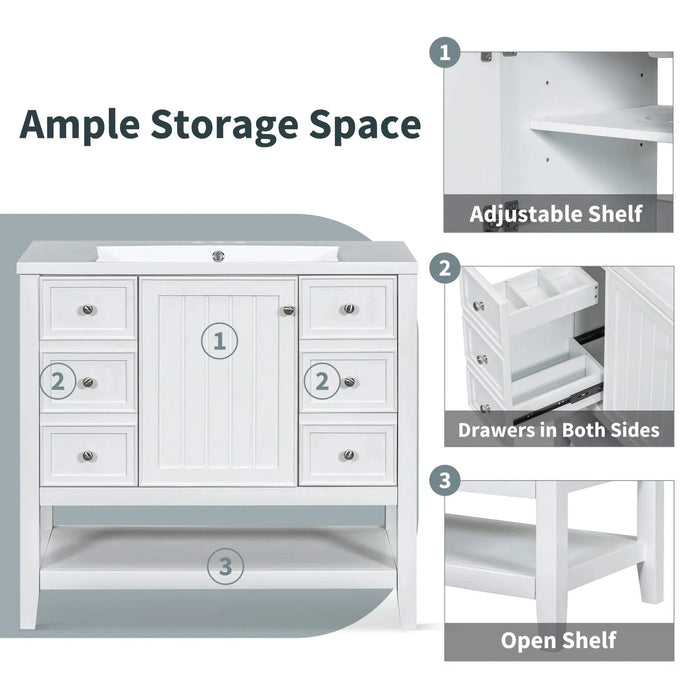 Ample Storage Space

1

2

2

3

1

Adjustable Shelf

2

Drawers in Both Sides

3

Open Shelf