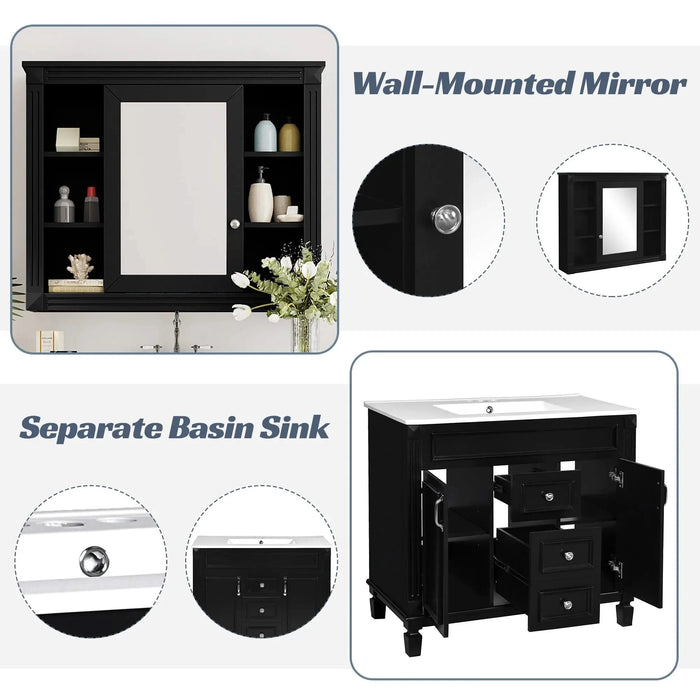 Wall-Mounted Mirror

Separate Basin Sink