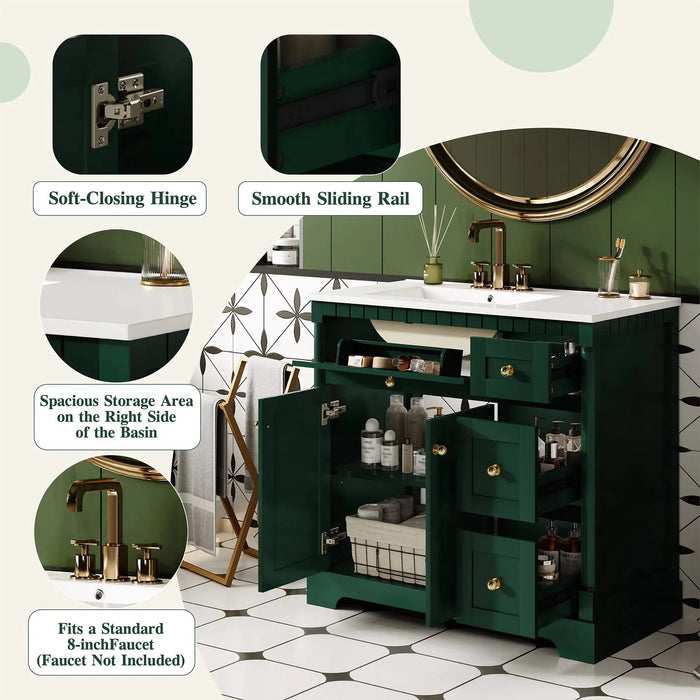 Soft-Closing Hinge

Smooth Sliding Rail

Spacious Storage Area on the Right Side of the Basin

Fits a Standard 8-inchFaucet (Faucet Not Included)