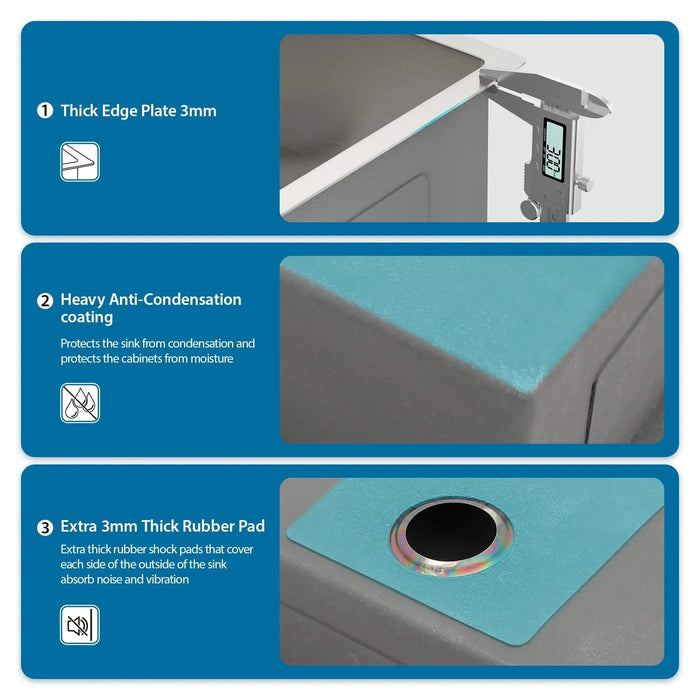 1 Thick Edge Plate 3mm

3.00

2 Heavy Anti-Condensation coating

Protects the sink from condensation and protects the cabinets from moisture

3 Extra 3mm Thick Rubber Pad

Extra thick rubber shock pads that cover each side of the outside of the sink absorb noise and vibration