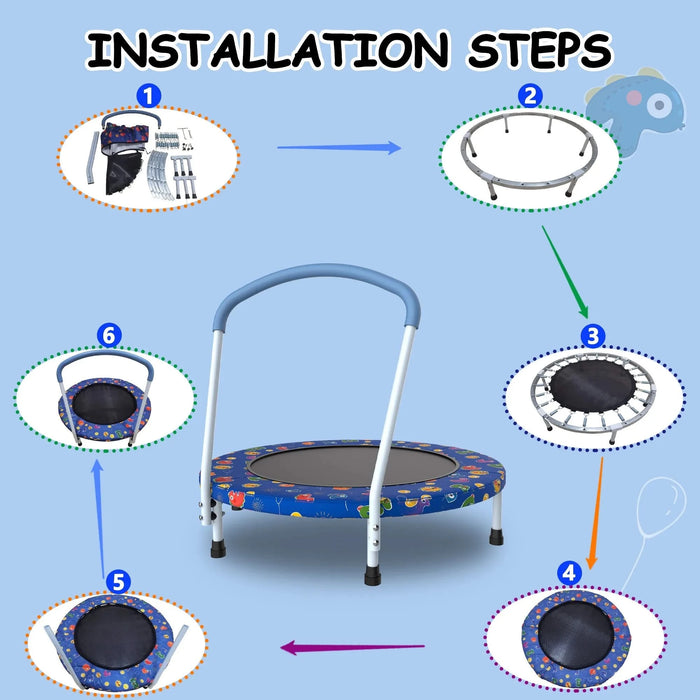 INSTALLATION STEPS

1

2

3

4

5

6