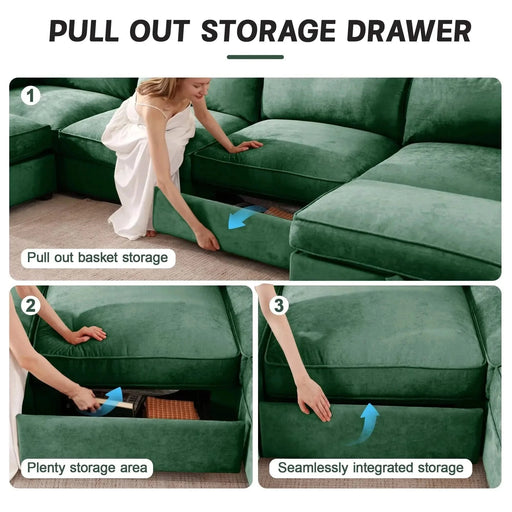 PULL OUT STORAGE DRAWER

1

Pull out basket storage

2

Plenty storage area

3

Seamlessly integrated storage