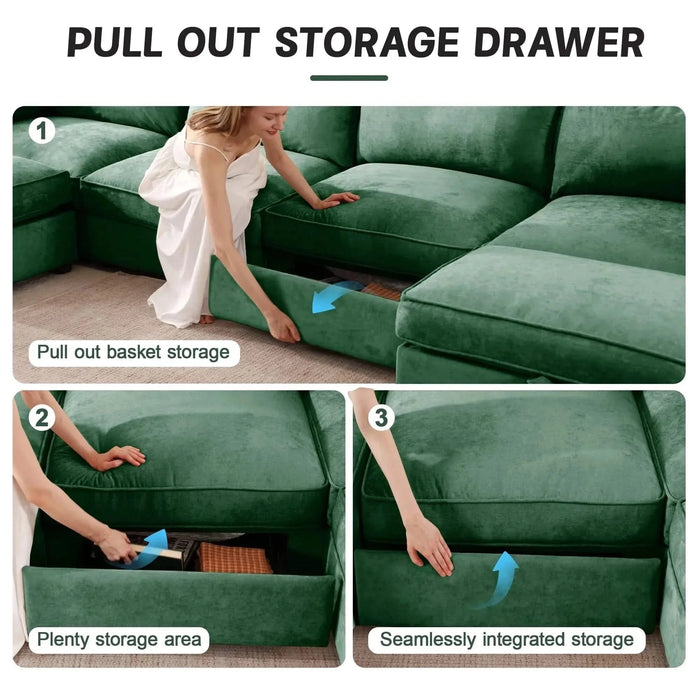 PULL OUT STORAGE DRAWER

1

Pull out basket storage

2

Plenty storage area

3

Seamlessly integrated storage