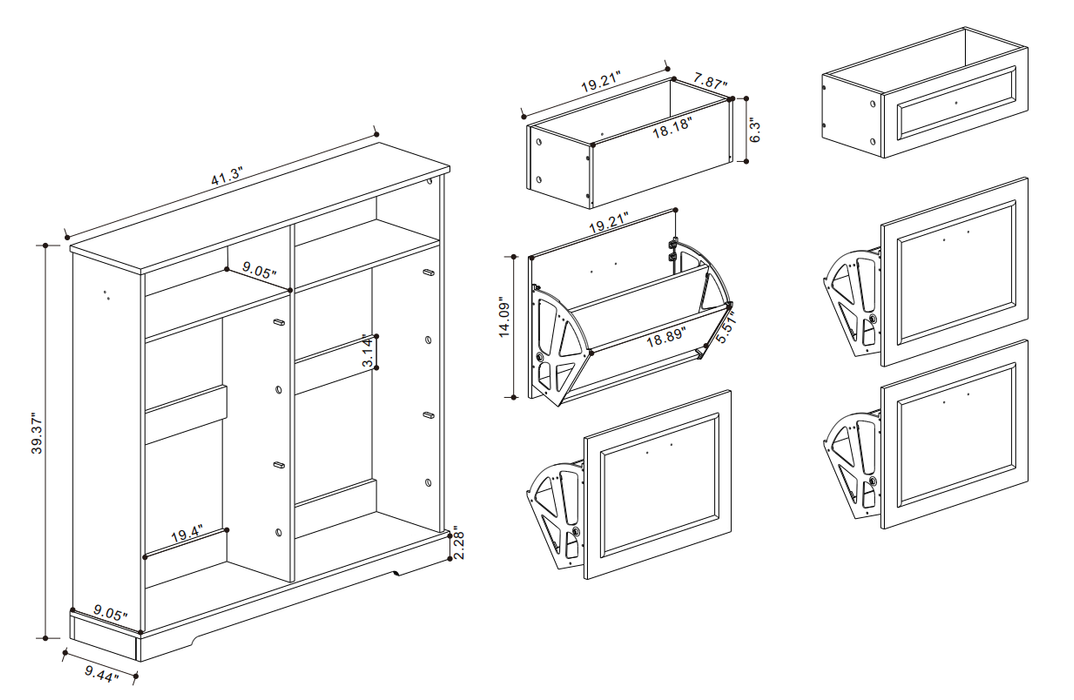 41.3"
9.05"
3.14"
39.37"
19.4"
2.28"
9.05"
9.44"
19.21"
7.87"
18.18"
6.3"
19.21"
14.09"
18.89"
5.51"