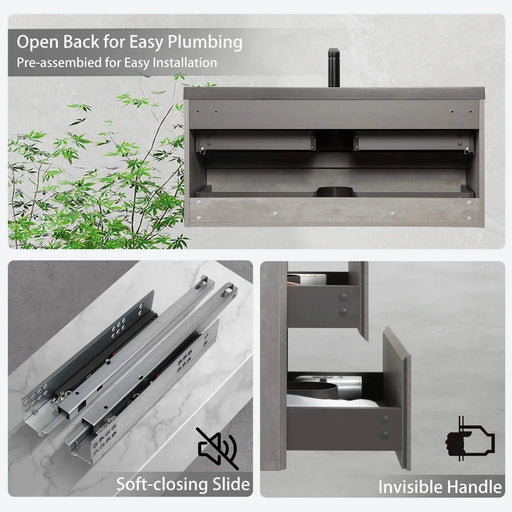 Open Back for Easy Plumbing
Pre-assembied for Easy Installation

Soft-closing Slide

Invisible Handle