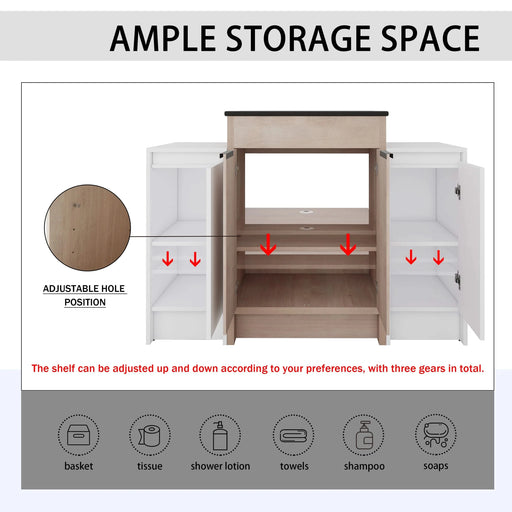 AMPLE STORAGE SPACE

ADJUSTABLE HOLE POSITION

The shelf can be adjusted up and down according to your preferences, with three gears in total.

basket

tissue

shower lotion

towels

shampoo

soaps