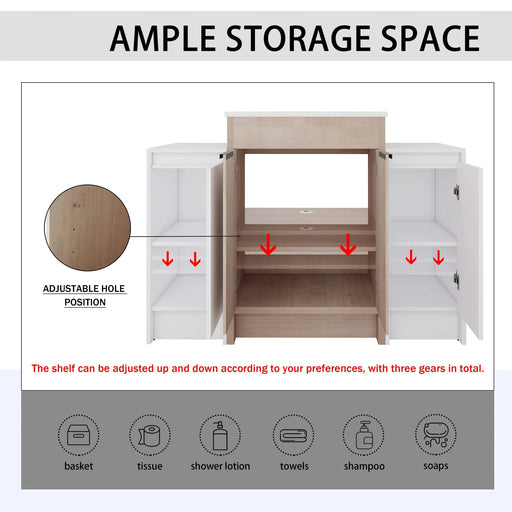 AMPLE STORAGE SPACE

ADJUSTABLE HOLE POSITION

The shelf can be adjusted up and down according to your preferences, with three gears in total.

basket

tissue

shower lotion

towels

shampoo

soaps