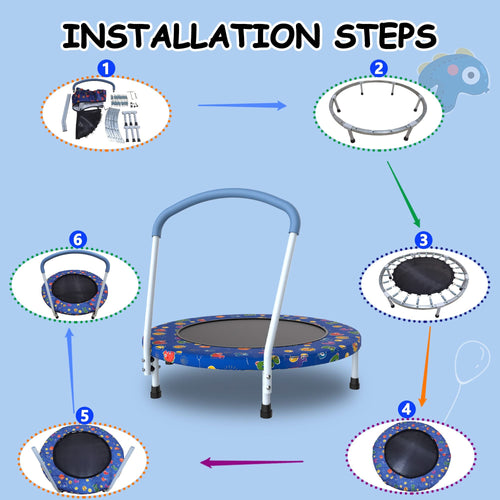 INSTALLATION STEPS

1

2

3

4

5

6