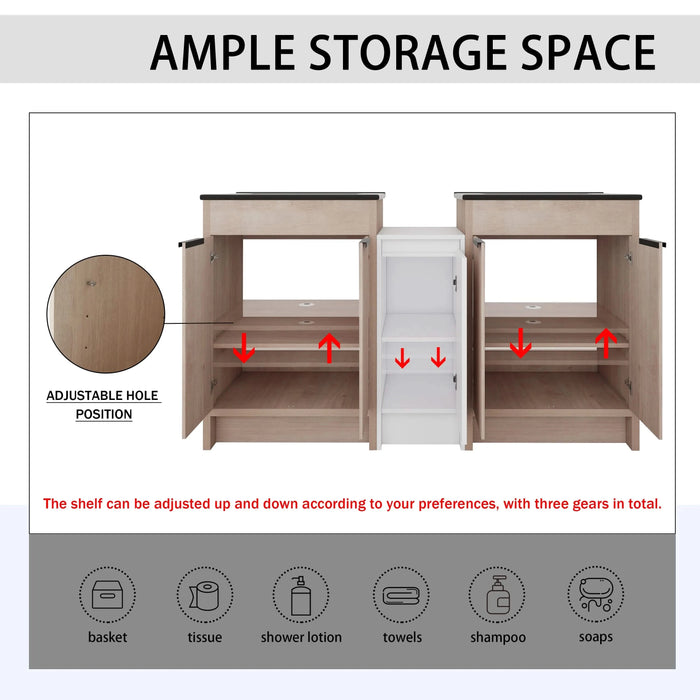 AMPLE STORAGE SPACE

ADJUSTABLE HOLE POSITION

The shelf can be adjusted up and down according to your preferences, with three gears in total.

basket

tissue

shower lotion

towels

shampoo

soaps