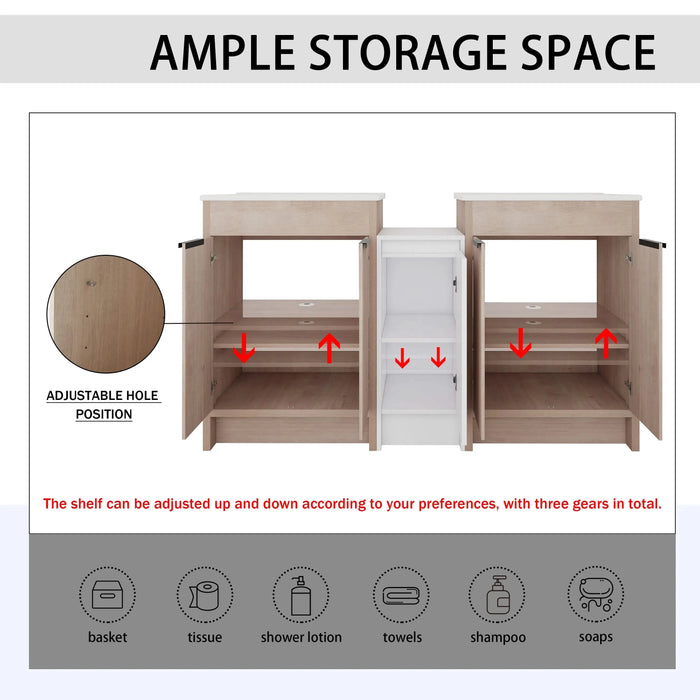 AMPLE STORAGE SPACE

ADJUSTABLE HOLE POSITION

The shelf can be adjusted up and down according to your preferences, with three gears in total.

basket

tissue

shower lotion

towels

shampoo

soaps