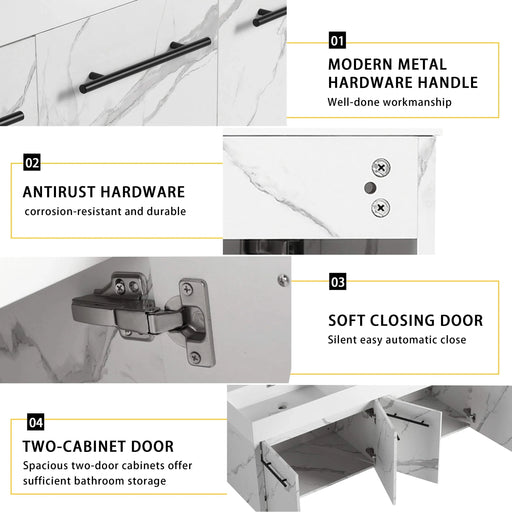 01
MODERN METAL HARDWARE HANDLE
Well-done workmanship

02
ANTIRUST HARDWARE
corrosion-resistant and durable

03
SOFT CLOSING DOOR
Silent easy automatic close

04
TWO-CABINET DOOR
Spacious two-door cabinets offer sufficient bathroom storage