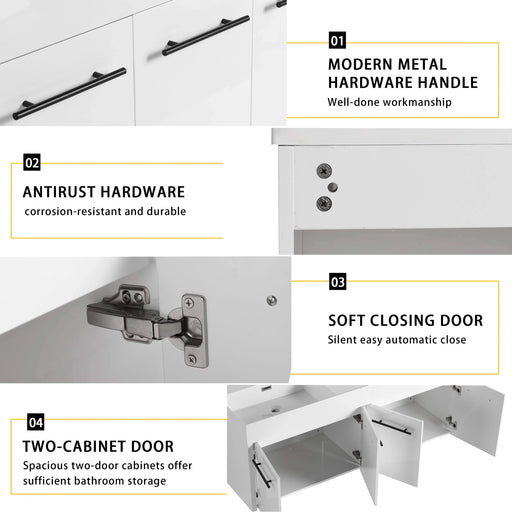 01
MODERN METAL HARDWARE HANDLE
Well-done workmanship

02
ANTIRUST HARDWARE
corrosion-resistant and durable

03
SOFT CLOSING DOOR
Silent easy automatic close

04
TWO-CABINET DOOR
Spacious two-door cabinets offer sufficient bathroom storage