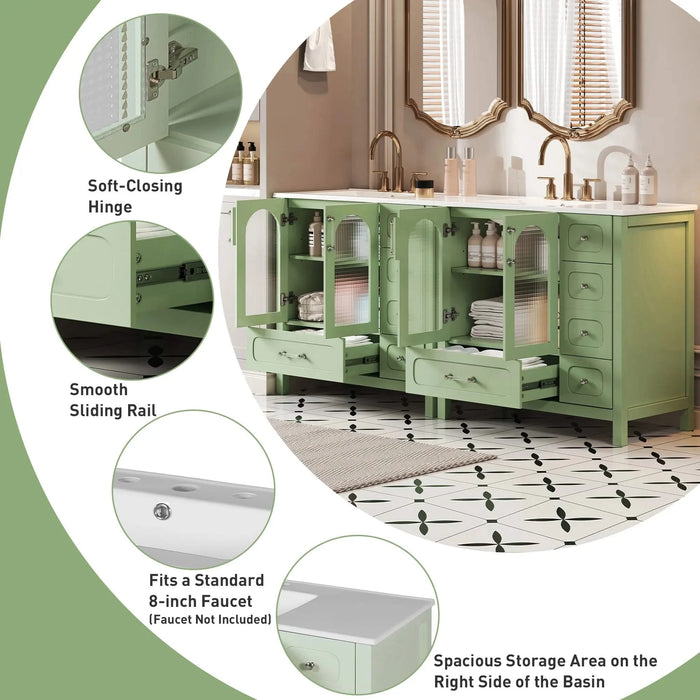 Soft-Closing Hinge

Smooth Sliding Rail

Fits a Standard 8-inch Faucet
(Faucet Not Included)

Spacious Storage Area on the Right Side of the Basin