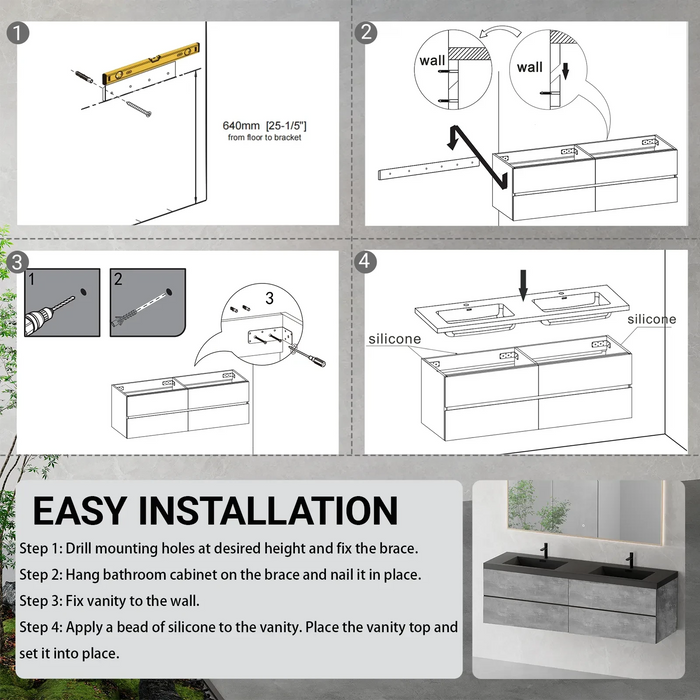 1

640mm [25-1/5"]
from floor to bracket

2

wall

wall

3

1

2

3

4

silicone

silicone

EASY INSTALLATION

Step 1: Drill mounting holes at desired height and fix the brace.

Step 2: Hang bathroom cabinet on the brace and nail it in place.

Step 3: Fix vanity to the wall.

Step 4: Apply a bead of silicone to the vanity. Place the vanity top and set it into place.