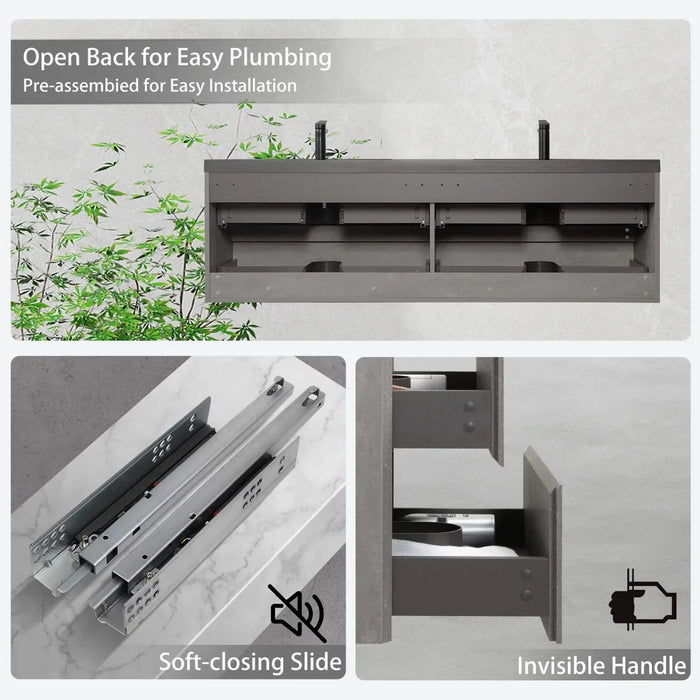 Open Back for Easy Plumbing
Pre-assembied for Easy Installation

Soft-closing Slide

Invisible Handle