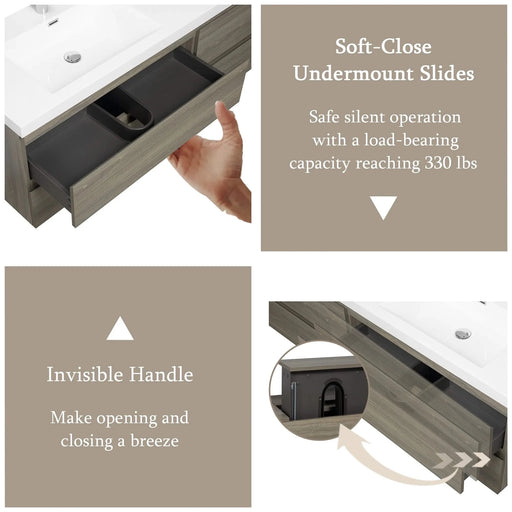 Soft-Close Undermount Slides

Safe silent operation with a load-bearing capacity reaching 330 lbs

Invisible Handle

Make opening and closing a breeze