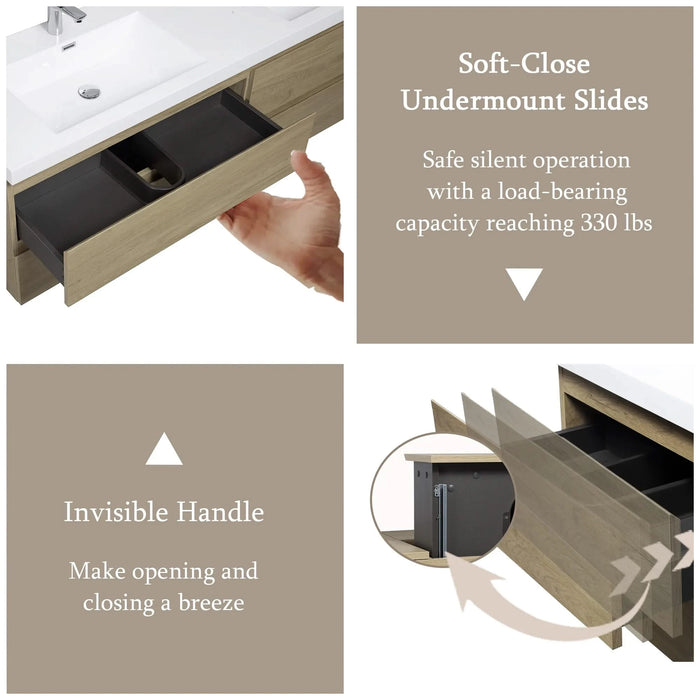 Soft-Close
Undermount Slides

Safe silent operation with a load-bearing capacity reaching 330 lbs

Invisible Handle

Make opening and closing a breeze