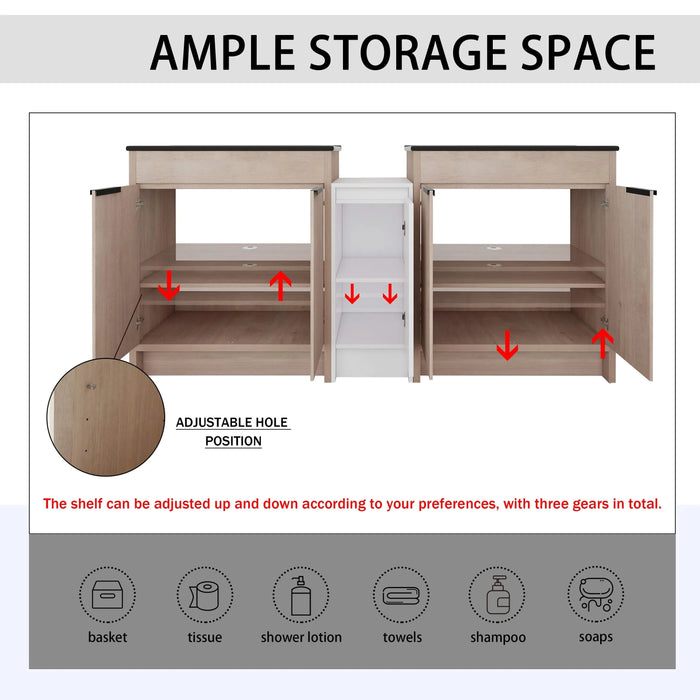 AMPLE STORAGE SPACE

ADJUSTABLE HOLE POSITION

The shelf can be adjusted up and down according to your preferences, with three gears in total.

basket

tissue

shower lotion

towels

shampoo

soaps