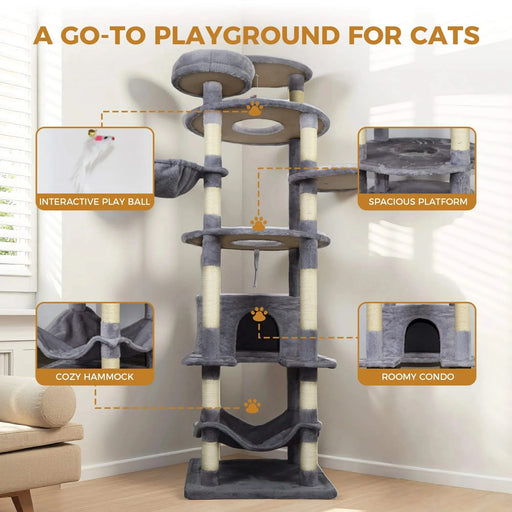 A GO-TO PLAYGROUND FOR CATS

INTERACTIVE PLAY BALL

SPACIOUS PLATFORM

COZY HAMMOCK

ROOMY CONDO