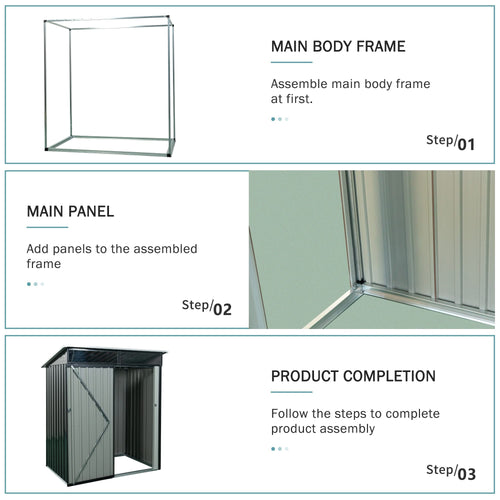 MAIN BODY FRAME

Assemble main body frame at first.

Step/01

MAIN PANEL

Add panels to the assembled frame

Step/02

PRODUCT COMPLETION

Follow the steps to complete product assembly

Step/03