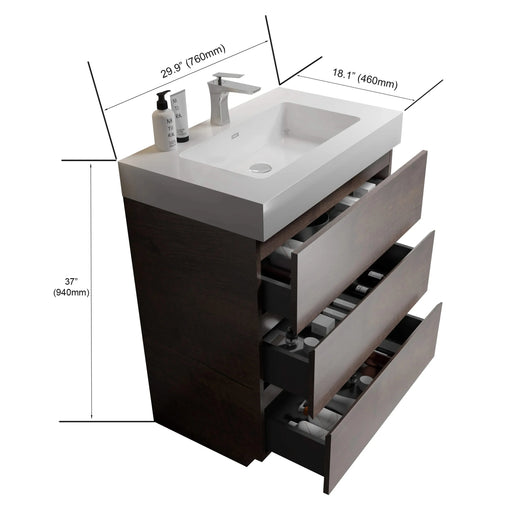 29.9" (760mm)

18.1" (460mm)

37"
(940mm)