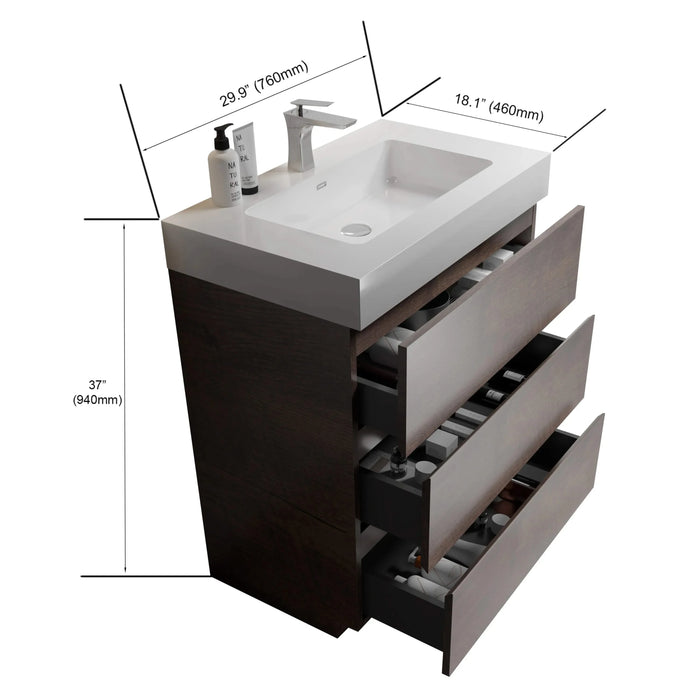 29.9" (760mm)

18.1" (460mm)

37"
(940mm)

NA
TU
RAL

NA
TU
RAL