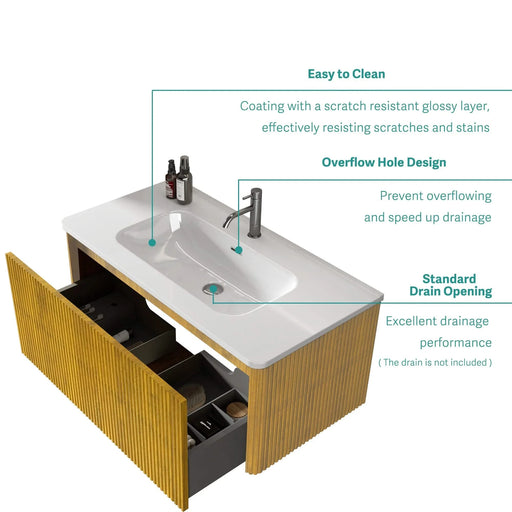 Easy to Clean

Coating with a scratch resistant glossy layer, effectively resisting scratches and stains

Overflow Hole Design

Prevent overflowing and speed up drainage

Standard Drain Opening

Excellent drainage performance

( The drain is not included )