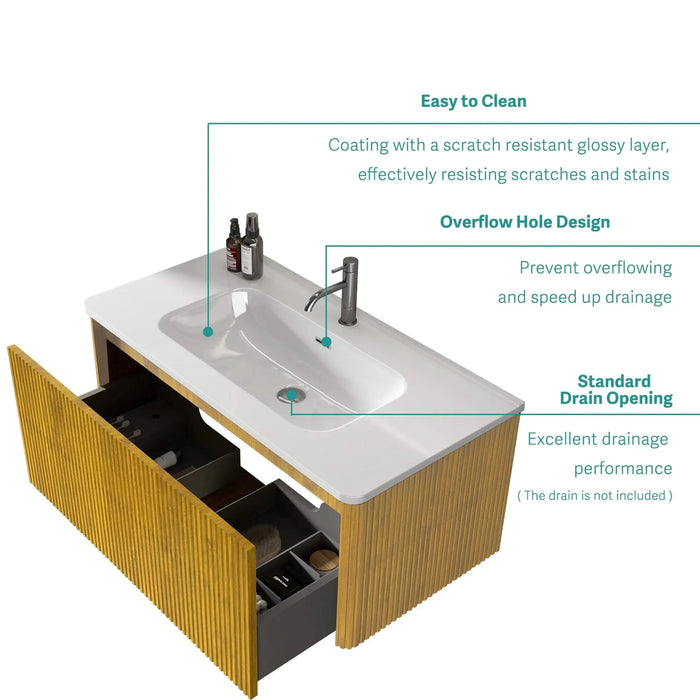 Easy to Clean

Coating with a scratch resistant glossy layer, effectively resisting scratches and stains

Overflow Hole Design

Prevent overflowing and speed up drainage

Standard Drain Opening

Excellent drainage performance

( The drain is not included )