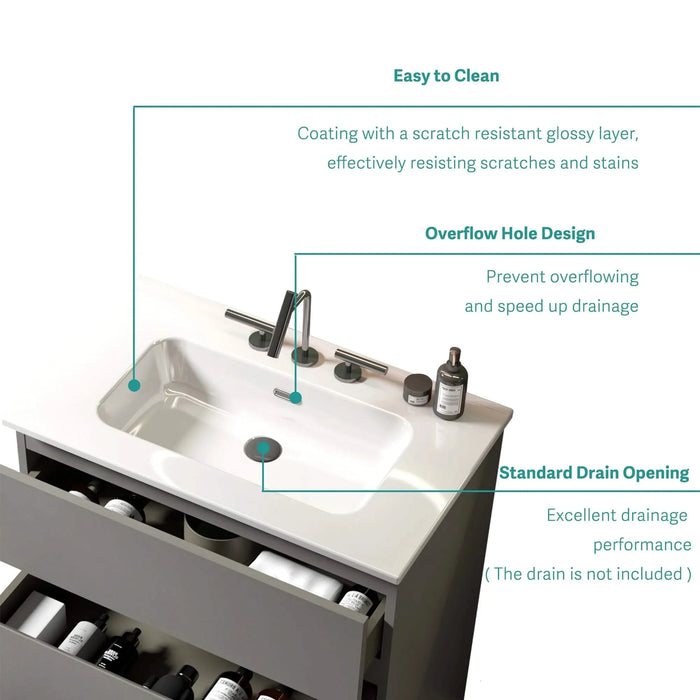 Easy to Clean

Coating with a scratch resistant glossy layer, effectively resisting scratches and stains

Overflow Hole Design

Prevent overflowing and speed up drainage

Standard Drain Opening

Excellent drainage performance
( The drain is not included )