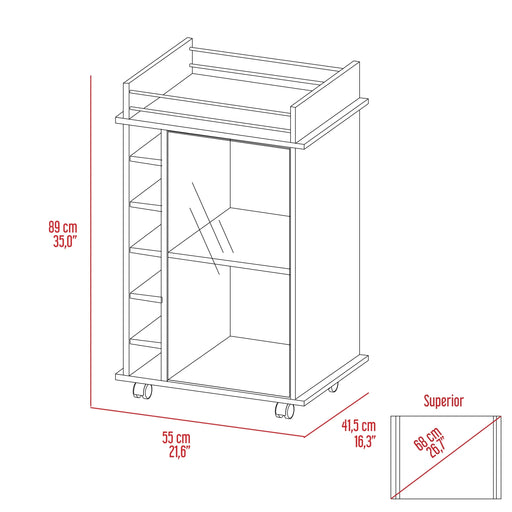 89 cm
35,0"

55 cm
21,6"

41,5 cm
16,3"

Superior

68 cm
26,7"