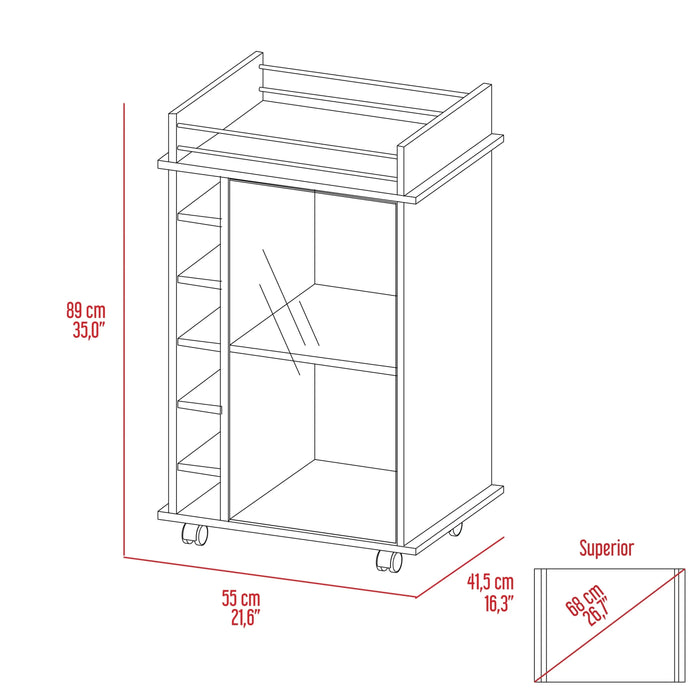 89 cm
35,0"

55 cm
21,6"

41,5 cm
16,3"

Superior

68 cm
26,7"