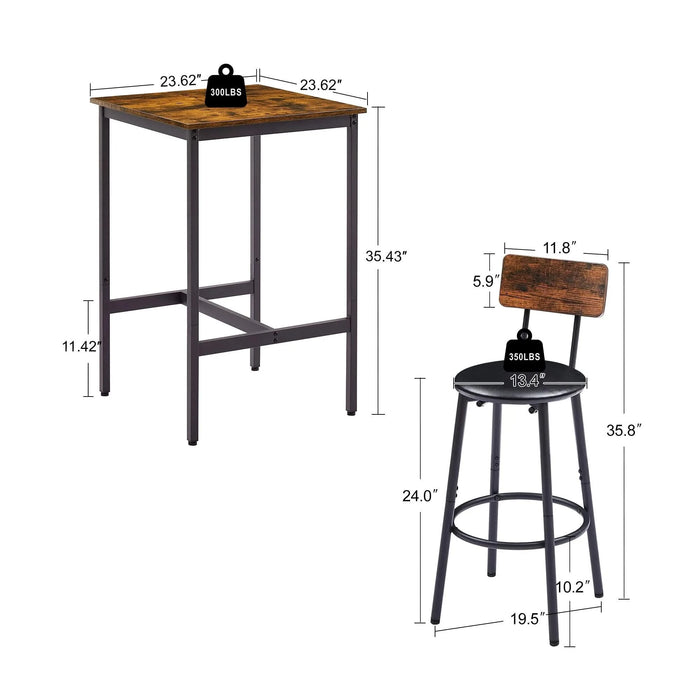 23.62″
300LBS
23.62″
35.43″
11.42″
11.8″
5.9″
350LBS
13.4″
35.8″
24.0″
10.2″
19.5″