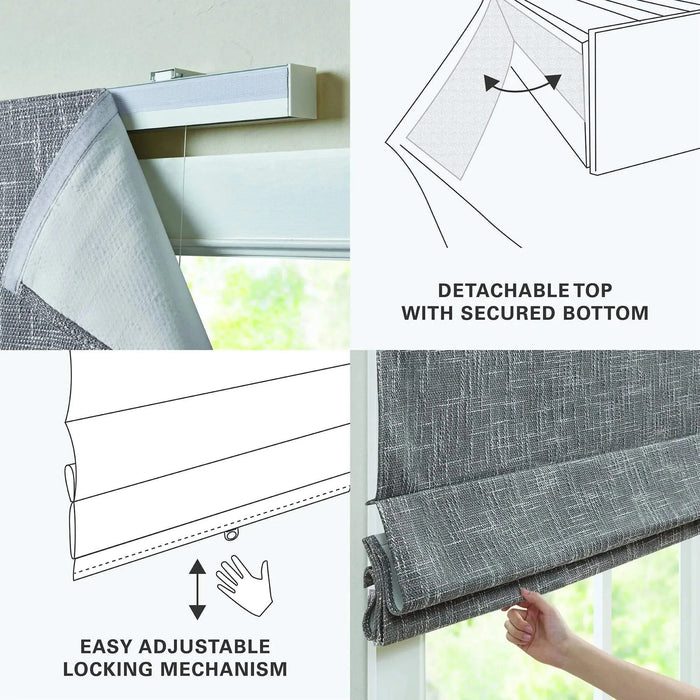 DETACHABLE TOP
WITH SECURED BOTTOM

EASY ADJUSTABLE
LOCKING MECHANISM