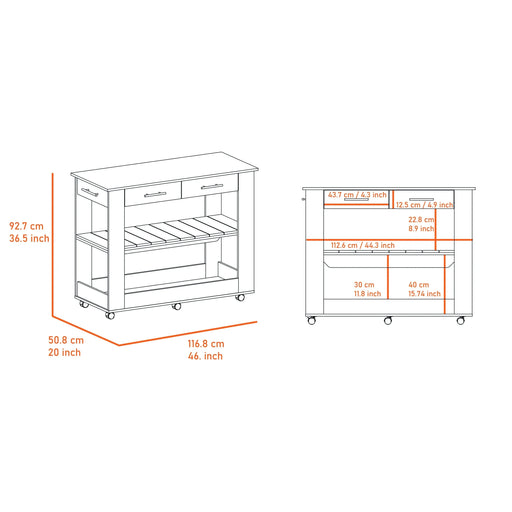 92.7 cm
36.5 inch

50.8 cm
20 inch

116.8 cm
46. inch

43.7 cm / 4.3 inch

12.5 cm / 4.9 inch

22.8 cm
8.9 inch

112.6 cm / 44.3 inch

30 cm
11.8 inch

40 cm
15.74 inch